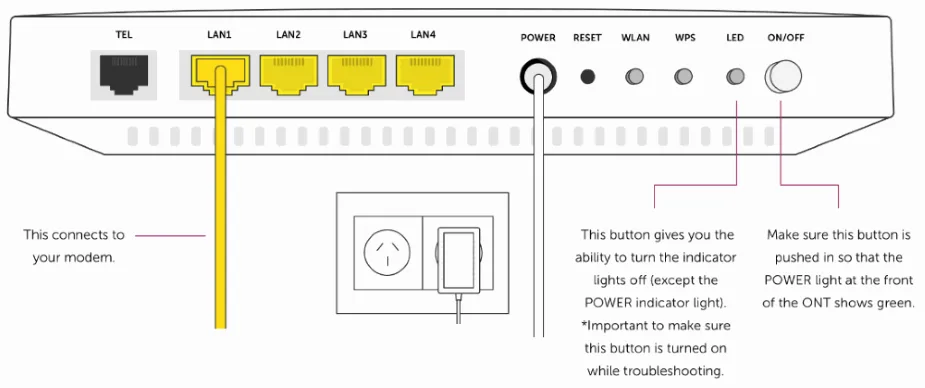 TEL LAN1 LAN2 LAN3 LAN4 POWER RESET WLAN WPS LED ON/OFF

This connects to your modem.

This button gives you the ability to turn the indicator lights off (except the POWER indicator light). *Important to make sure this button is turned on while troubleshooting.

Make sure this button is pushed in so that the POWER light at the front of the ONT shows green.